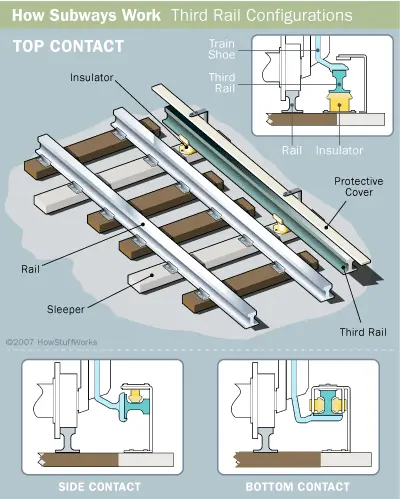 How Subways Work Third Rail Configurations

TOP CONTACT

Train Shoe

Third Rail

Rail

Insulator

Insulator

Protective Cover

Rail

Sleeper

Third Rail

©2007 HowStuffWorks

SIDE CONTACT

BOTTOM CONTACT