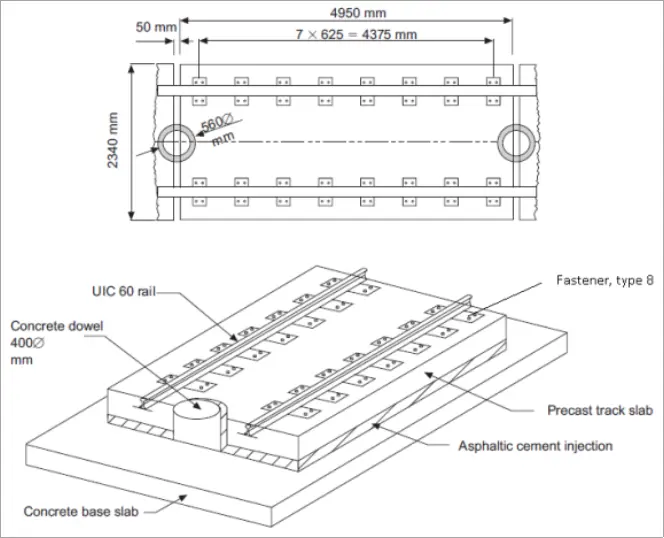 4950 mm

50 mm

7 × 625 = 4375 mm

2340 mm

560∅ mm

UIC 60 rail

Fastener, type 8

Concrete dowel 400∅ mm

Precast track slab

Asphaltic cement injection

Concrete base slab