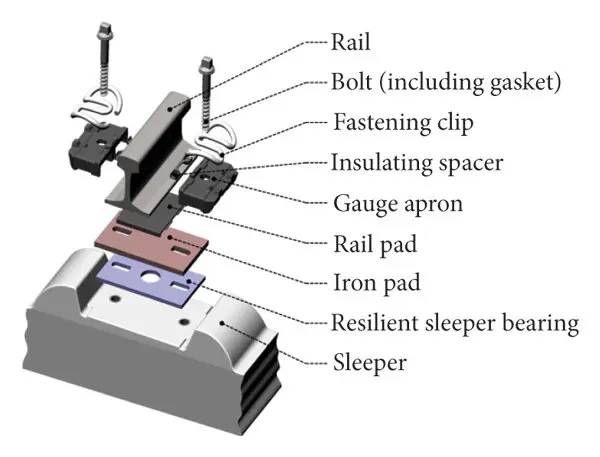 Rail
Bolt (including gasket)
Fastening clip
Insulating spacer
Gauge apron
Rail pad
Iron pad
Resilient sleeper bearing
Sleeper